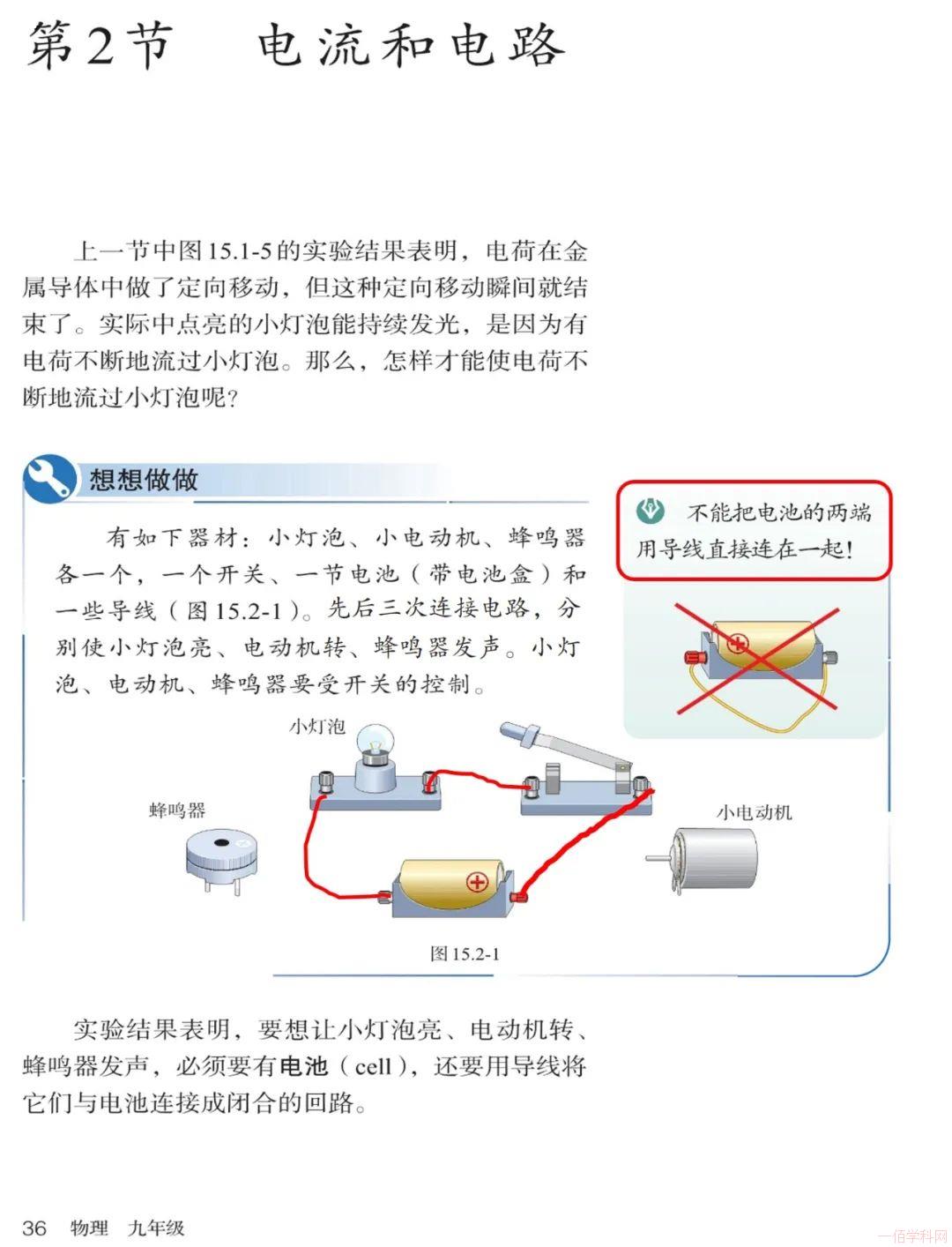 第2节　电流和电路

上一节中图15.1-5的实验结果表明，电荷在金属导体中做了定向移动，但这种定向移动瞬间就结束了。实际中点亮的小灯泡能持续发光，是因为有电荷不断地流过小灯泡。那么，怎样才能使电荷不断地流过小灯泡呢？

想想做做

有如下器材：小灯泡、小电动机、蜂鸣器各一个，一个开关、一节电池（带电池盒）和一些导线（图15.2-1）。先后三次连接电路，分别使小灯泡亮、电动机转、蜂鸣器发声。小灯泡、电动机、蜂鸣器要受开关的控制。

不能把电池的两端用导线直接连在一起！

小灯泡

蜂鸣器

小电动机

图15.2-1

实验结果表明，要想让小灯泡亮、电动机转、蜂鸣器发声，必须要有电池（cell），还要用导线将它们与电池连接成闭合的回路。

36　物理　九年级

一佰学科网