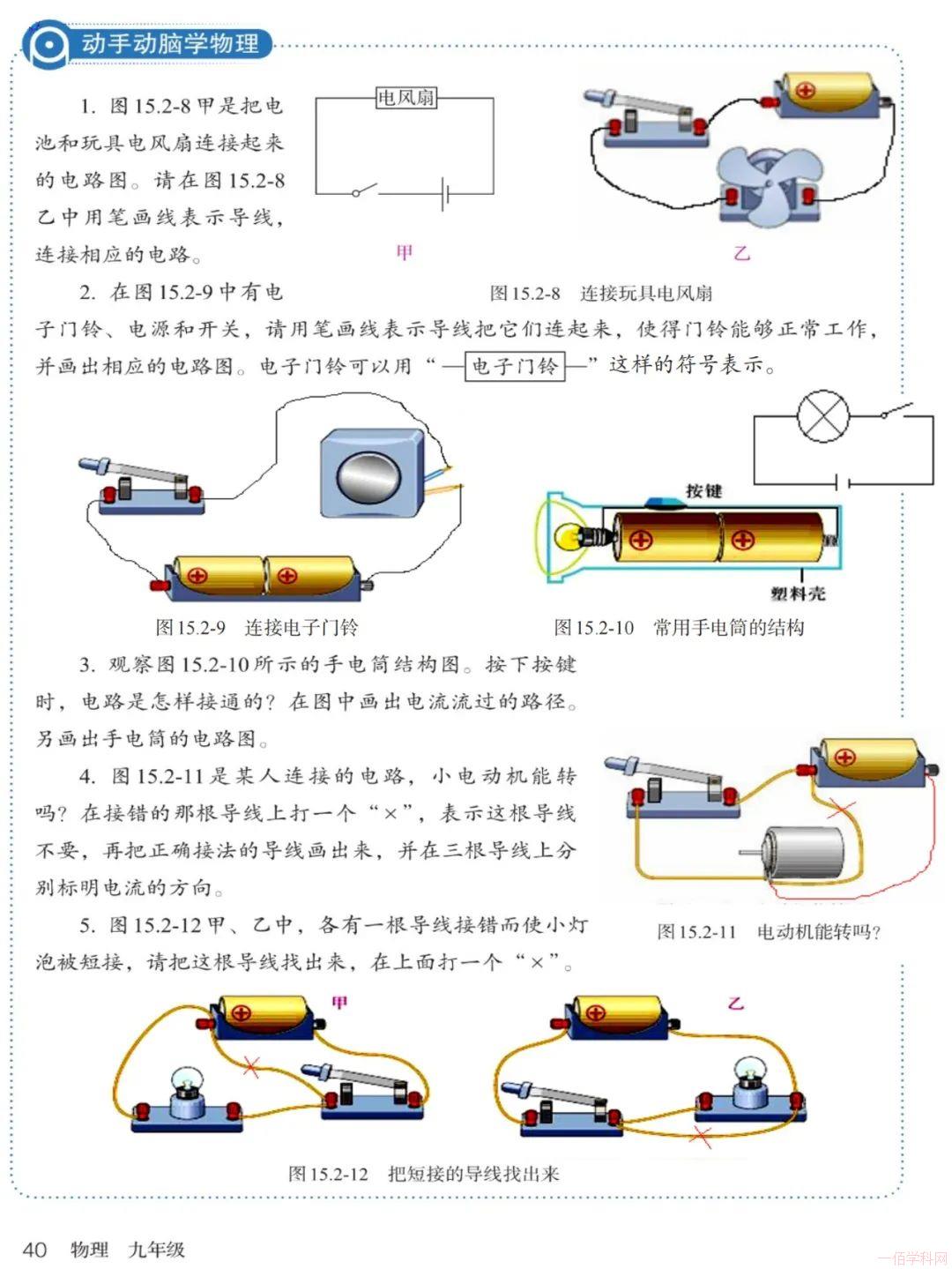 动手动脑学物理

1. 图 15.2-8 甲是把电池和玩具电风扇连接起来的电路图。请在图 15.2-8 乙中用笔画线表示导线，连接相应的电路。

电风扇

甲

乙

图 15.2-8　连接玩具电风扇

2. 在图 15.2-9 中有电子门铃、电源和开关，请用笔画线表示导线把它们连起来，使得门铃能够正常工作，并画出相应的电路图。电子门铃可以用“—电子门铃—”这样的符号表示。

按键

塑料壳

图 15.2-9　连接电子门铃

图 15.2-10　常用手电筒的结构

3. 观察图 15.2-10 所示的手电筒结构图。按下按键时，电路是怎样接通的？在图中画出电流流过的路径。另画出手电筒的电路图。

4. 图 15.2-11 是某人连接的电路，小电动机能转吗？在接错的那根导线上打一个“×”，表示这根导线不要，再把正确接法的导线画出来，并在三根导线上分别标明电流的方向。

图 15.2-11　电动机能转吗？

5. 图 15.2-12 甲、乙中，各有一根导线接错而使小灯泡被短接，请把这根导线找出来，在上面打一个“×”。

甲

乙

图 15.2-12　把短接的导线找出来

40　物理　九年级

一佰学科网