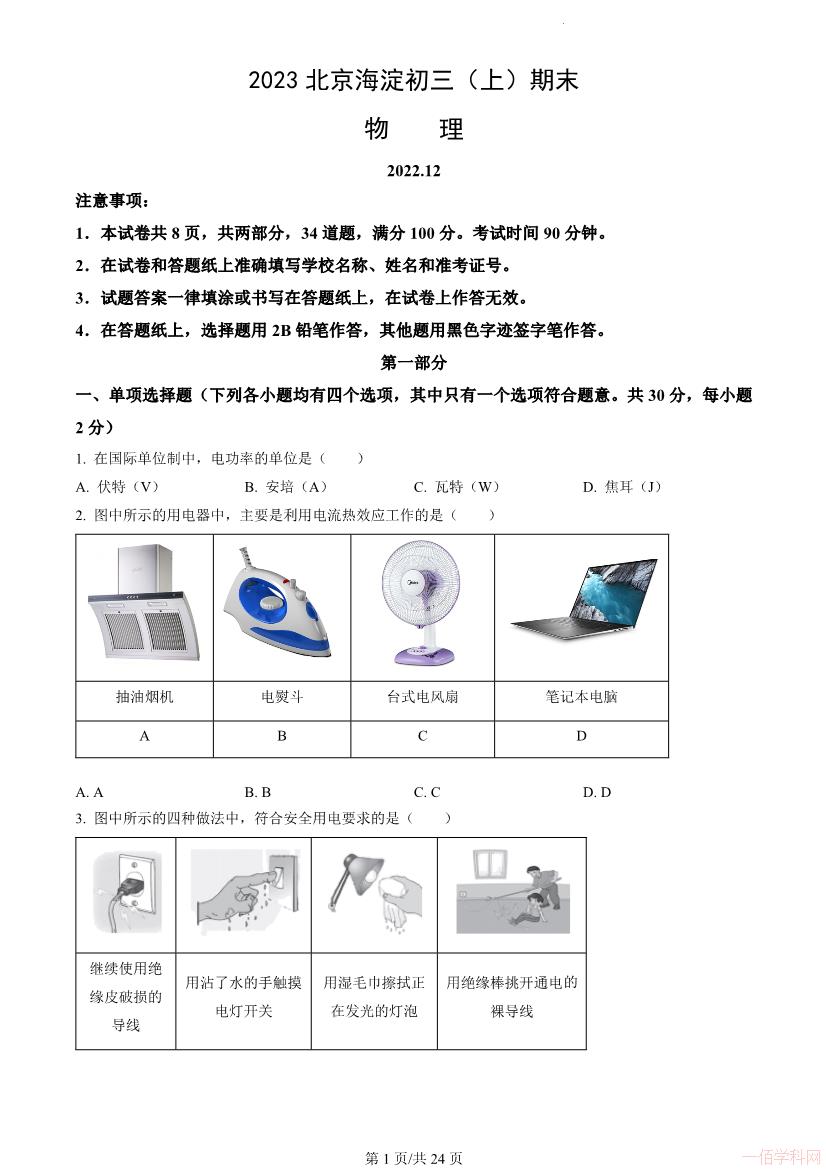 2023 北京海淀初三（上）期末

物　理

2022.12

注意事项：

1．本试卷共 8 页，共两部分，34 道题，满分 100 分。考试时间 90 分钟。

2．在试卷和答题纸上准确填写学校名称、姓名和准考证号。

3．试题答案一律填涂或书写在答题纸上，在试卷上作答无效。

4．在答题纸上，选择题用 2B 铅笔作答，其他题用黑色字迹签字笔作答。

第一部分

一、单项选择题（下列各小题均有四个选项，其中只有一个选项符合题意。共 30 分，每小题 2 分）

1. 在国际单位制中，电功率的单位是（　　）

A. 伏特（V）　　B. 安培（A）　　C. 瓦特（W）　　D. 焦耳（J）

2. 图中所示的用电器中，主要是利用电流热效应工作的是（　　）

| | | | |
|---|---|---|---|
| 抽油烟机 | 电熨斗 | 台式电风扇 | 笔记本电脑 |
| A | B | C | D |

A. A　　B. B　　C. C　　D. D

3. 图中所示的四种做法中，符合安全用电要求的是（　　）

| | | | |
|---|---|---|---|
| 继续使用绝缘皮破损的导线 | 用沾了水的手触摸电灯开关 | 用湿毛巾擦拭正在发光的灯泡 | 用绝缘棒挑开通电的裸导线 |

第 1 页/共 24 页

一佰学科网