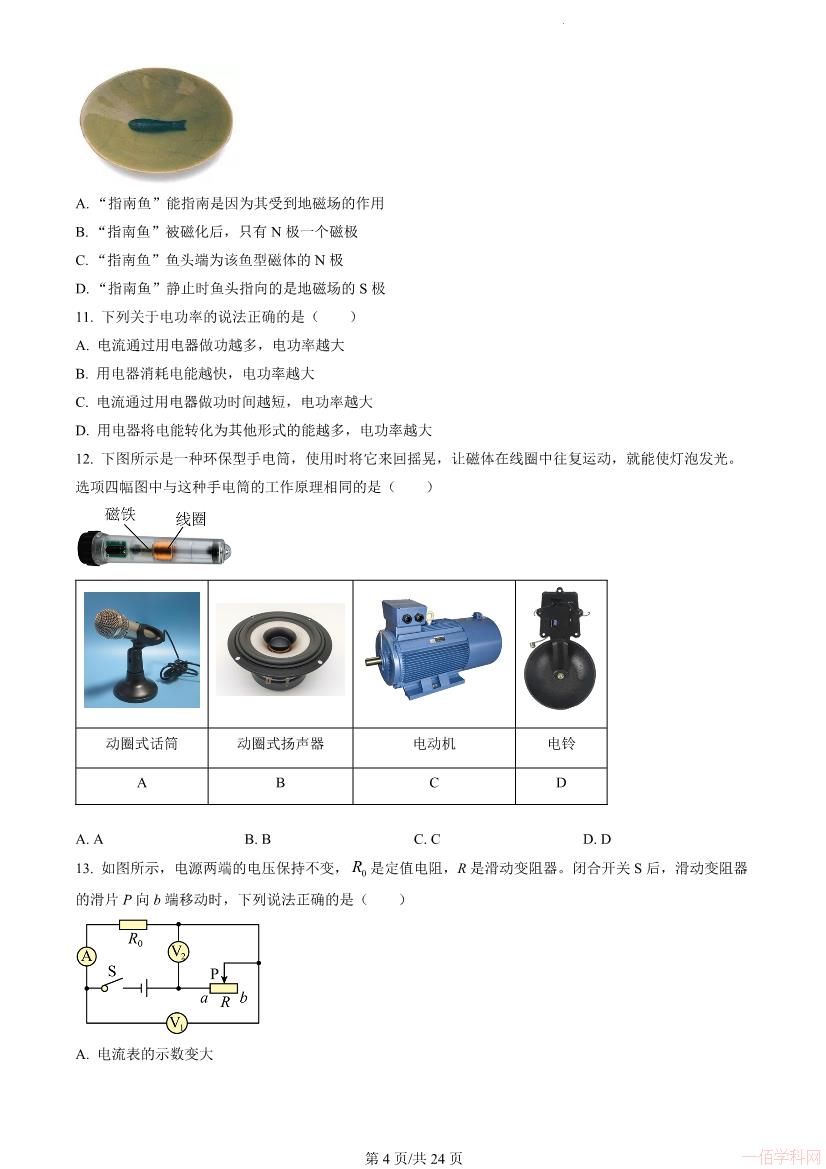 A. “指南鱼”能指南是因为其受到地磁场的作用

B. “指南鱼”被磁化后，只有 N 极一个磁极

C. “指南鱼”鱼头端为该鱼型磁体的 N 极

D. “指南鱼”静止时鱼头指向的是地磁场的 S 极

11. 下列关于电功率的说法正确的是（　　）

A. 电流通过用电器做功越多，电功率越大

B. 用电器消耗电能越快，电功率越大

C. 电流通过用电器做功时间越短，电功率越大

D. 用电器将电能转化为其他形式的能越多，电功率越大

12. 下图所示是一种环保型手电筒，使用时将它来回摇晃，让磁体在线圈中往复运动，就能使灯泡发光。选项四幅图中与这种手电筒的工作原理相同的是（　　）

磁铁　线圈

| | | | |
|---|---|---|---|
| 动圈式话筒 | 动圈式扬声器 | 电动机 | 电铃 |
| A | B | C | D |

A. A　　B. B　　C. C　　D. D

13. 如图所示，电源两端的电压保持不变，$R_0$ 是定值电阻，$R$ 是滑动变阻器。闭合开关 S 后，滑动变阻器的滑片 $P$ 向 $b$ 端移动时，下列说法正确的是（　　）

$R_0$ A $V_2$ S P $a$ $R$ $b$ $V_1$

A. 电流表的示数变大

第 4 页/共 24 页

一佰学科网